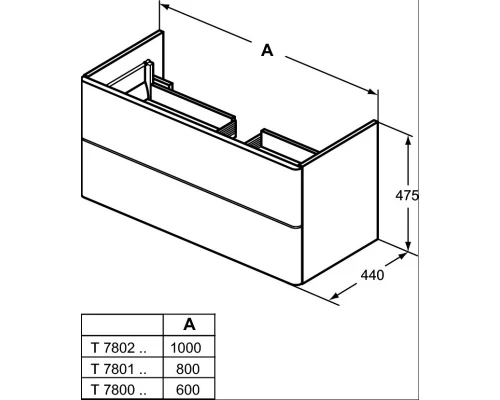 A

475

440

|  | A |
|---|---|
| T 7802 .. | 1000 |
| T 7801 .. | 800 |
| T 7800 .. | 600 |