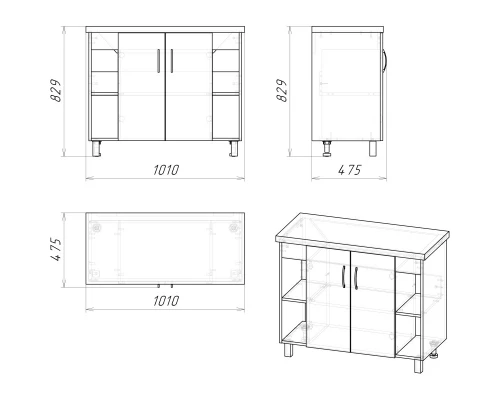 829
1010
829
475
475
1010