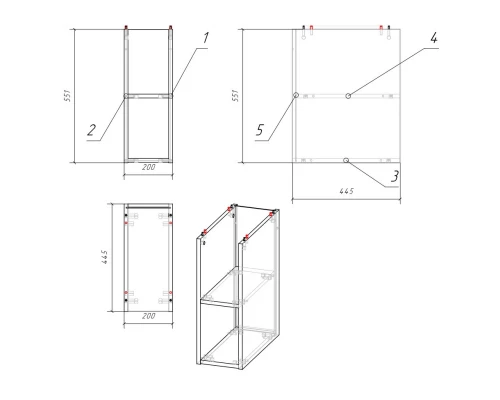 551
1
2
200
551
4
5
3
445
445
200