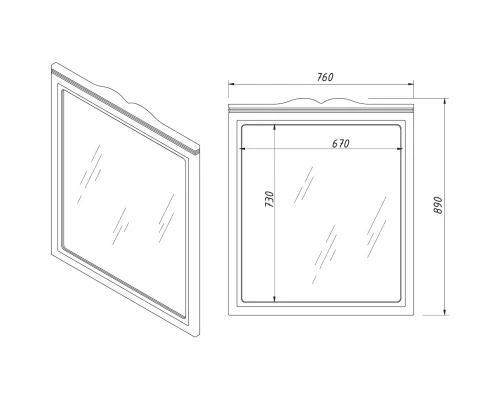 760
670
730
890