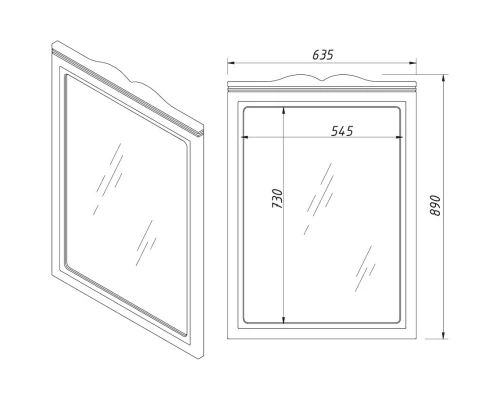 635
545
730
890