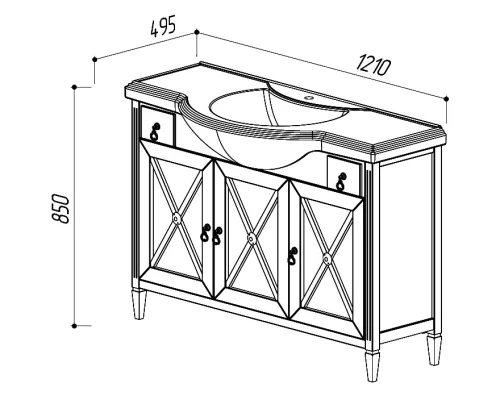 495
1210
850