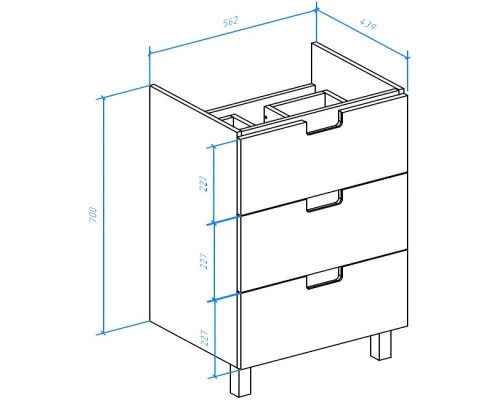 562
439
700
227
227
227