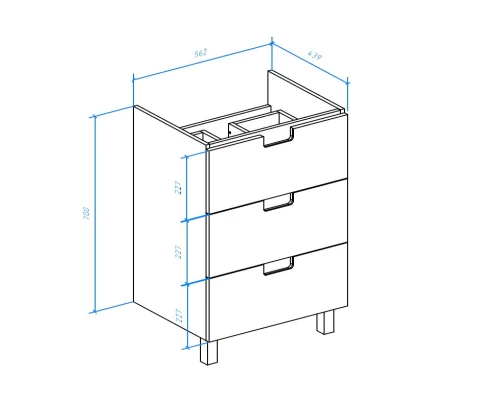 562
439
700
227
227
227