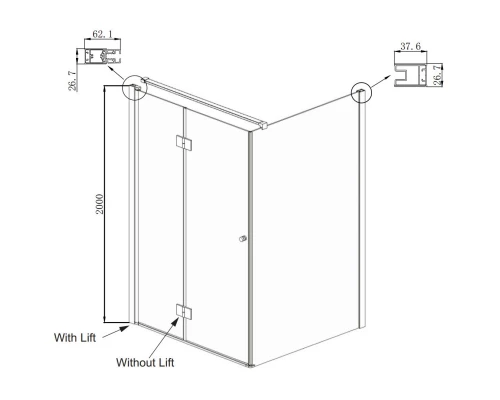 62.1

26.7

37.6

26.7

2000

With Lift

Without Lift