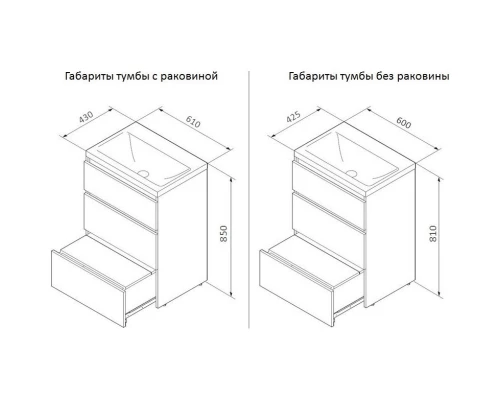 Габариты тумбы с раковиной

430

610

850

Габариты тумбы без раковины

425

600

810