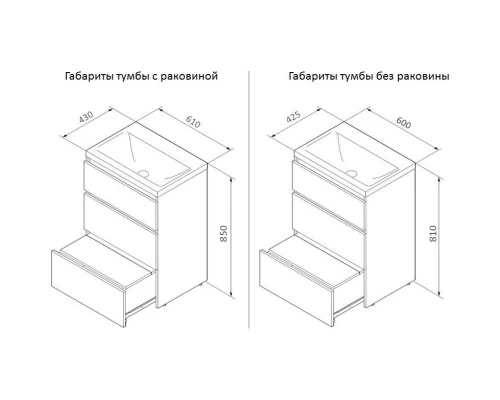 Габариты тумбы с раковиной

430

610

850

Габариты тумбы без раковины

425

600

810