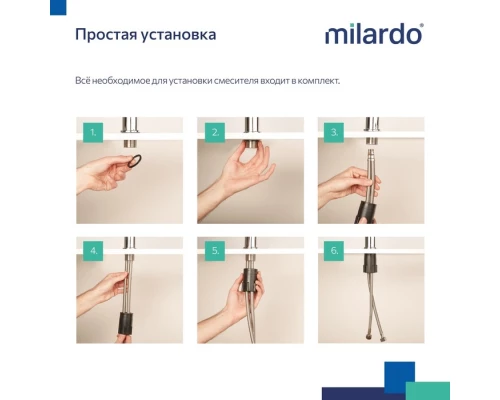 Простая установка

milardo®

Всё необходимое для установки смесителя входит в комплект.

1.

2.

3.

4.

5.

6.