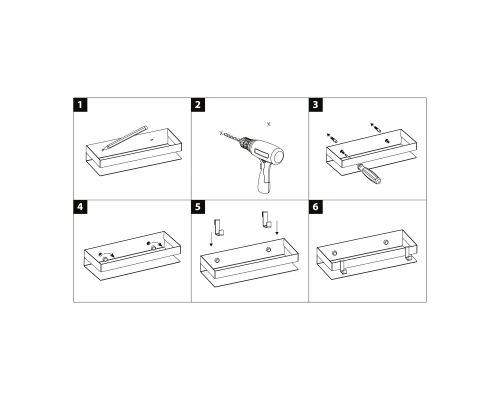 1

2

X

X

3

4

5

6