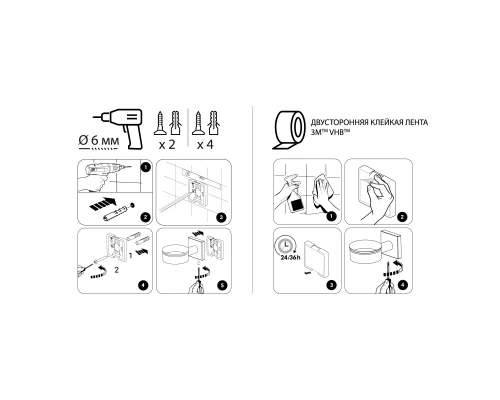 Ø 6 мм

x 2

x 4

1

2

3

1

2

4

5

ДВУСТОРОННЯЯ КЛЕЙКАЯ ЛЕНТА 3M™ VHB™

1

2

24/36h

3

4