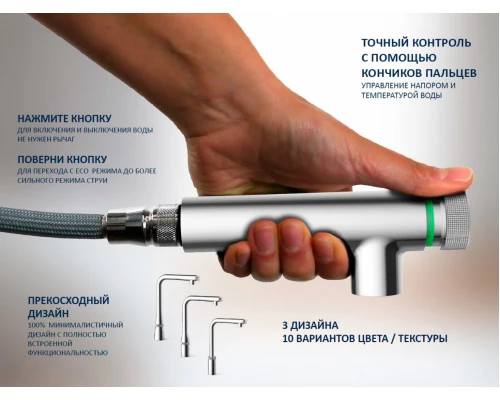 ТОЧНЫЙ КОНТРОЛЬ С ПОМОЩЬЮ КОНЧИКОВ ПАЛЬЦЕВ
УПРАВЛЕНИЕ НАПОРОМ И ТЕМПЕРАТУРОЙ ВОДЫ

НАЖМИТЕ КНОПКУ
ДЛЯ ВКЛЮЧЕНИЯ И ВЫКЛЮЧЕНИЯ ВОДЫ НЕ НУЖЕН РЫЧАГ

ПОВЕРНИ КНОПКУ
ДЛЯ ПЕРЕХОДА С ECO РЕЖИМА ДО БОЛЕЕ СИЛЬНОГО РЕЖИМА СТРУИ

ПРЕКОСХОДНЫЙ ДИЗАЙН
100% МИНИМАЛИСТИЧНЫЙ ДИЗАЙН С ПОЛНОСТЬЮ ВСТРОЕННОЙ ФУНКЦИОНАЛЬНОСТЬЮ

3 ДИЗАЙНА
10 ВАРИАНТОВ ЦВЕТА / ТЕКСТУРЫ