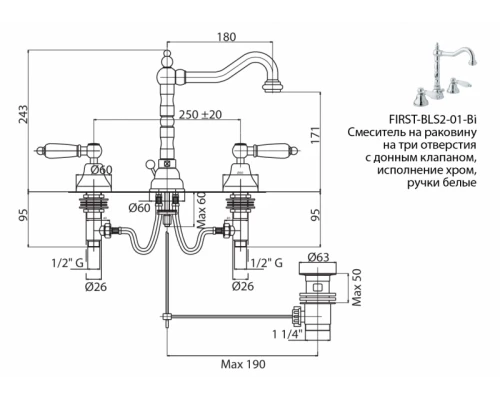 180

243

250 ±20

171

Ø60

Ø60

Max 60

95

95

1/2" G

1/2" G

Ø26

Ø26

Ø63

Max 50

1 1/4"

Max 190

FIRST-BLS2-01-Bi
Смеситель на раковину на три отверстия с донным клапаном, исполнение хром, ручки белые