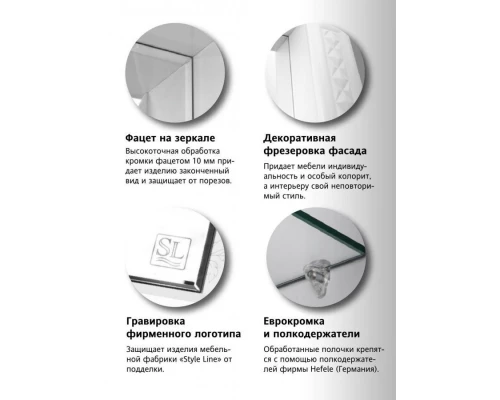 Фацет на зеркале
Высокоточная обработка кромки фацетом 10 мм придает изделию законченный вид и защищает от порезов.

Декоративная фрезеровка фасада
Придает мебели индивидуальность и особый колорит, а интерьеру свой неповторимый стиль.

SL

Гравировка фирменного логотипа
Защищает изделия мебельной фабрики «Style Line» от подделки.

Еврокромка и полкодержатели
Обработанные полочки крепятся с помощью полкодержателей фирмы Hefele (Германия).