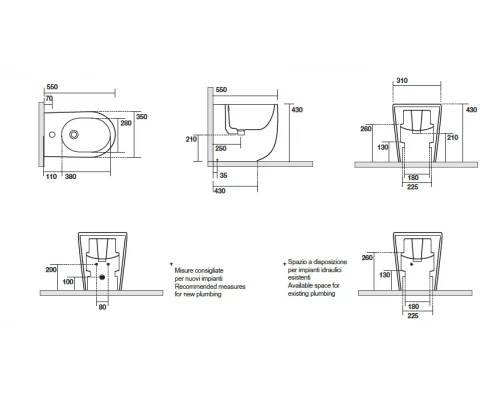 550
70
280
350
110
380

550
430
210
250
35
430

310
430
260
210
130
180
225

200
100
80

+ Misure consigliate per nuovi impianti
Recommended measures for new plumbing

+ Spazio a disposizione per impianti idraulici esistenti
Available space for existing plumbing

260
130
180
225