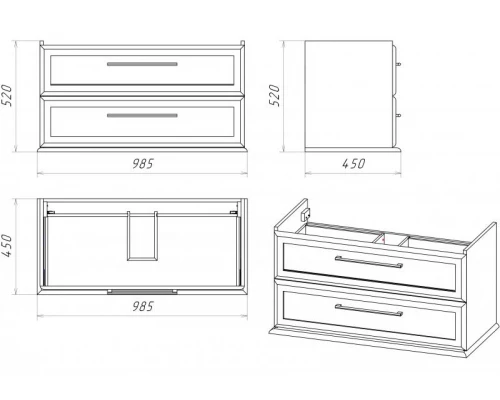 520
985
520
450
450
985