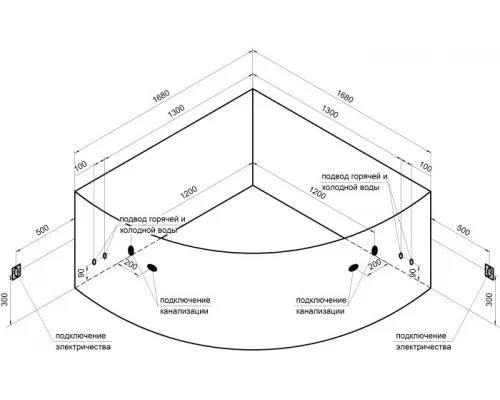 1680
1300
1680
1300
100
100
подвод горячей и холодной воды
1200
1200
подвод горячей и холодной воды
500
500
200
200
90
90
300
300
подключение канализации
подключение канализации
подключение электричества
подключение электричества