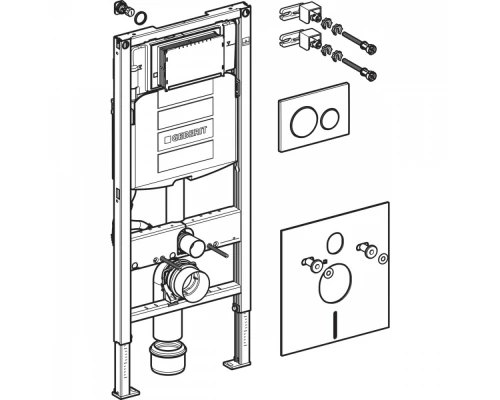 GEBERIT