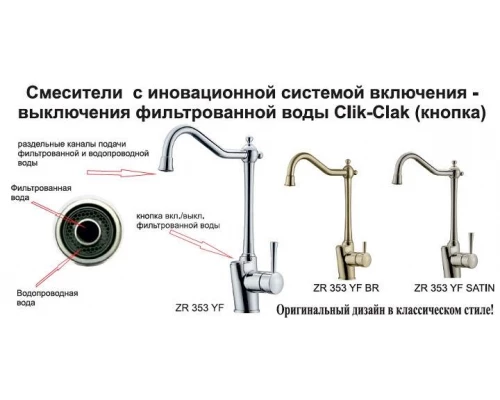 Смесители с иновационной системой включения - выключения фильтрованной воды Clik-Clak (кнопка)

раздельные каналы подачи фильтрованной и водопроводной воды

Фильтрованная вода

кнопка вкл./выкл. фильтрованной воды

Водопроводная вода

ZR 353 YF

ZR 353 YF BR

ZR 353 YF SATIN

Оригинальный дизайн в классическом стиле!