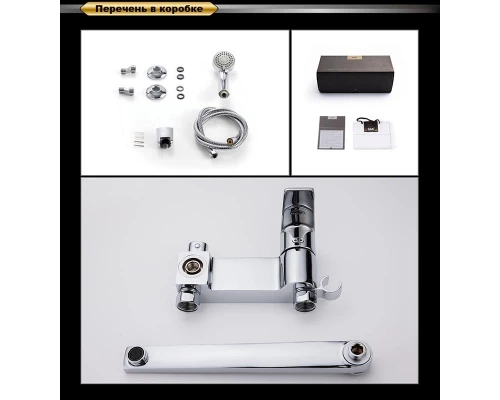 Перечень в коробке