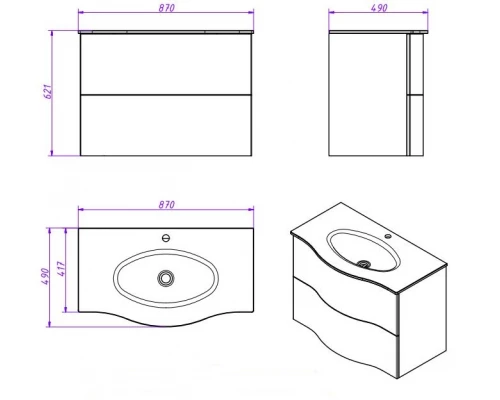 870

490

621

870

490

417