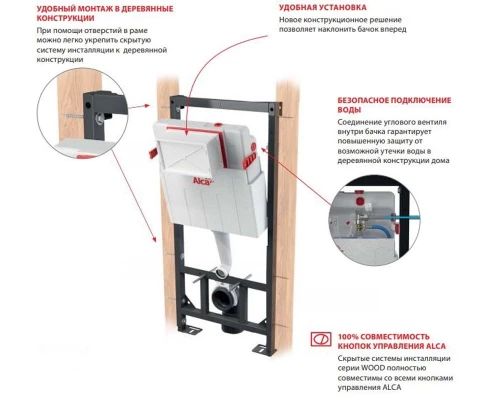 УДОБНЫЙ МОНТАЖ В ДЕРЕВЯННЫЕ КОНСТРУКЦИИ
При помощи отверстий в раме можно легко укрепить скрытую систему инсталляции к деревянной конструкции

УДОБНАЯ УСТАНОВКА
Новое конструкционное решение позволяет наклонить бачок вперед

БЕЗОПАСНОЕ ПОДКЛЮЧЕНИЕ ВОДЫ
Соединение углового вентиля внутри бачка гарантирует повышенную защиту от возможной утечки воды в деревянной конструкции дома

Alca

100% СОВМЕСТИМОСТЬ КНОПОК УПРАВЛЕНИЯ ALCA
Скрытые системы инсталляции серии WOOD полностью совместимы со всеми кнопками управления ALCA