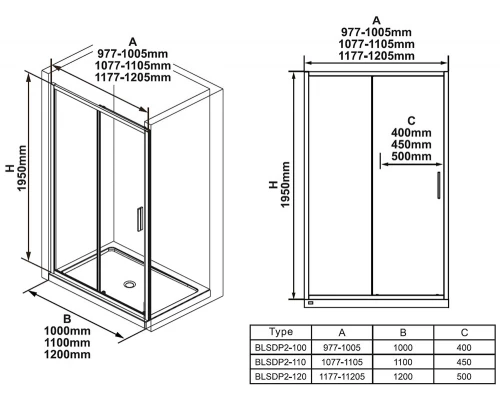 A
977-1005mm
1077-1105mm
1177-1205mm

H
1950mm

B
1000mm
1100mm
1200mm

A
977-1005mm
1077-1105mm
1177-1205mm

C
400mm
450mm
500mm

H
1950mm

| Type | A | B | C |
|---|---|---|---|
| BLSDP2-100 | 977-1005 | 1000 | 400 |
| BLSDP2-110 | 1077-1105 | 1100 | 450 |
| BLSDP2-120 | 1177-11205 | 1200 | 500 |