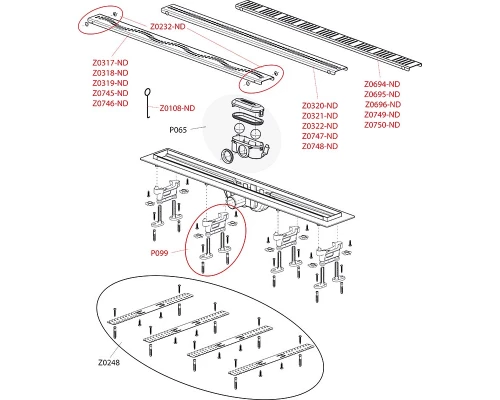 Z0232-ND

Z0317-ND
Z0318-ND
Z0319-ND
Z0745-ND
Z0746-ND

Z0108-ND

P065

Z0320-ND
Z0321-ND
Z0322-ND
Z0747-ND
Z0748-ND

Z0694-ND
Z0695-ND
Z0696-ND
Z0749-ND
Z0750-ND

P099

Z0248