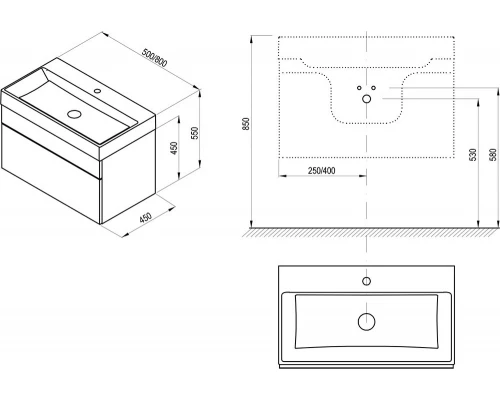 500/800
550
450
450
850
250/400
530
580