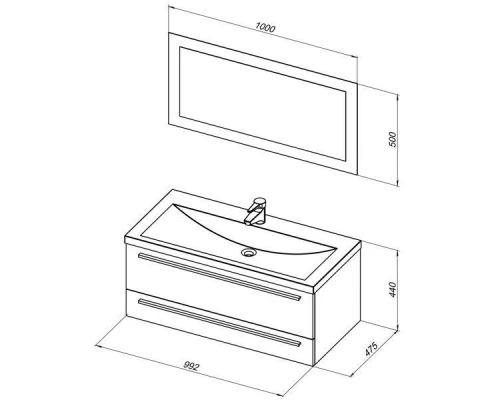 1000

500

440

475

992