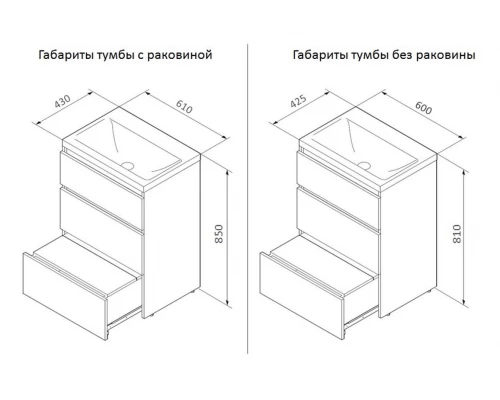 Габариты тумбы с раковиной

430
610
850

Габариты тумбы без раковины

425
600
810