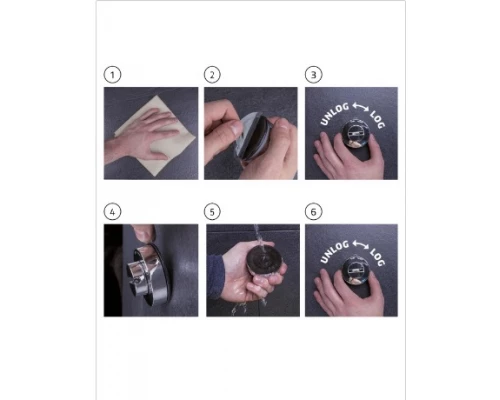 1

2

3

UNLOG LOG

4

5

6

UNLOG LOG