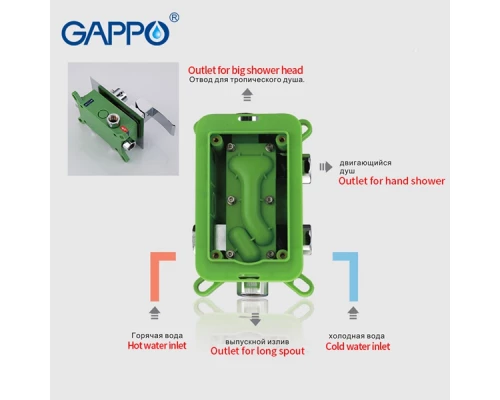 GAPPO®

Outlet for big shower head
Отвод для тропического душа.

двигающийся душ
Outlet for hand shower

Горячая вода
Hot water inlet

выпускной излив
Outlet for long spout

холодная вода
Cold water inlet