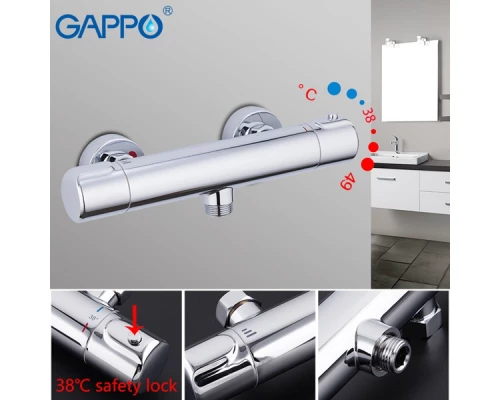 GAPPO®

°C

38

49

38°

38°C safety lock