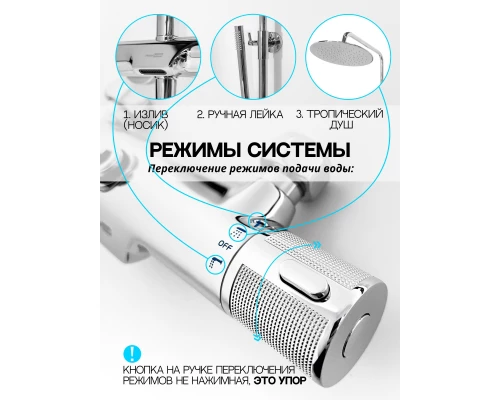 1. ИЗЛИВ (НОСИК)

2. РУЧНАЯ ЛЕЙКА

3. ТРОПИЧЕСКИЙ ДУШ

РЕЖИМЫ СИСТЕМЫ

Переключение режимов подачи воды:

OFF

!

КНОПКА НА РУЧКЕ ПЕРЕКЛЮЧЕНИЯ РЕЖИМОВ НЕ НАЖИМНАЯ, ЭТО УПОР