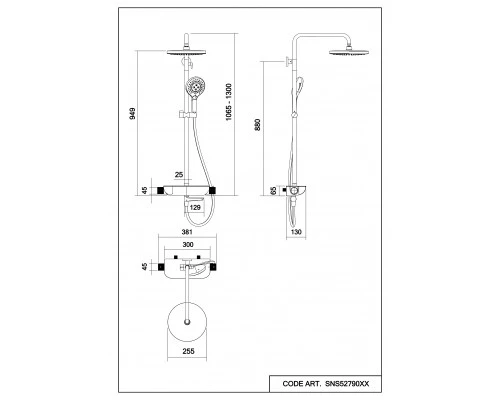 949

1065 - 1300

25

45

129

880

65

130

381

300

45

255

CODE ART. SNS52790XX