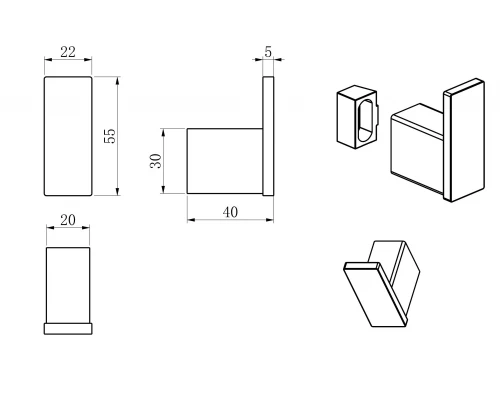 22

55

5

30

40

20