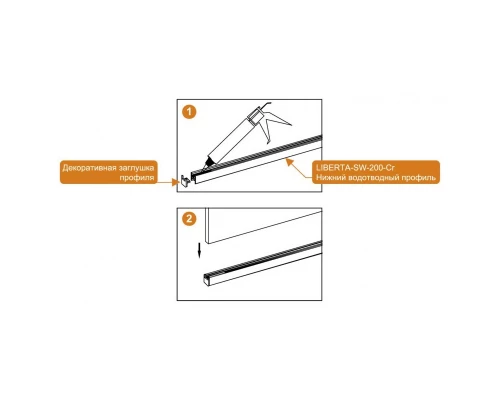 1

Декоративная заглушка профиля

LIBERTA-SW-200-Cr
Нижний водотводный профиль

2