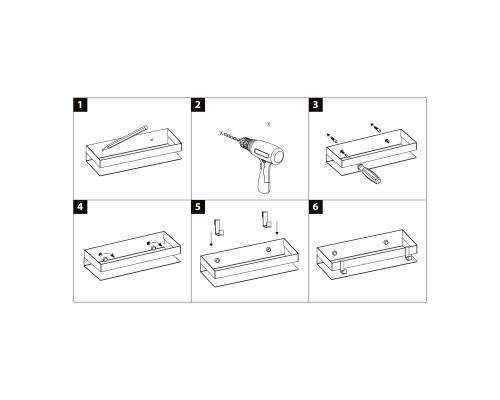 1

2

X

X

3

4

5

6