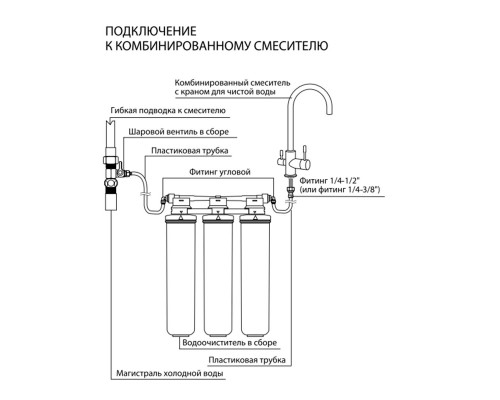 ПОДКЛЮЧЕНИЕ
К КОМБИНИРОВАННОМУ СМЕСИТЕЛЮ

Комбинированный смеситель с краном для чистой воды

Гибкая подводка к смесителю

Шаровой вентиль в сборе

Пластиковая трубка

Фитинг угловой

Фитинг 1/4-1/2"
(или фитинг 1/4-3/8")

Водоочиститель в сборе

Пластиковая трубка

Магистраль холодной воды