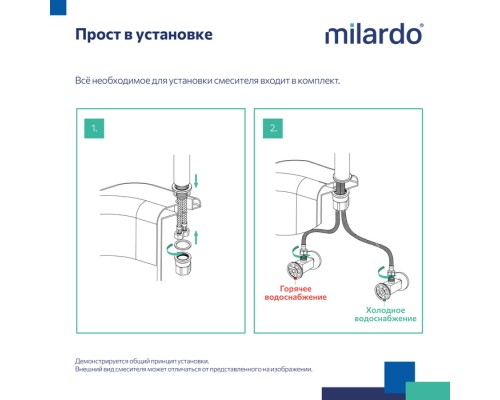 Прост в установке

milardo®

Всё необходимое для установки смесителя входит в комплект.

1.

2.

Горячее водоснабжение

Холодное водоснабжение

Демонстрируется общий принцип установки.
Внешний вид смесителя может отличаться от представленного на изображении.