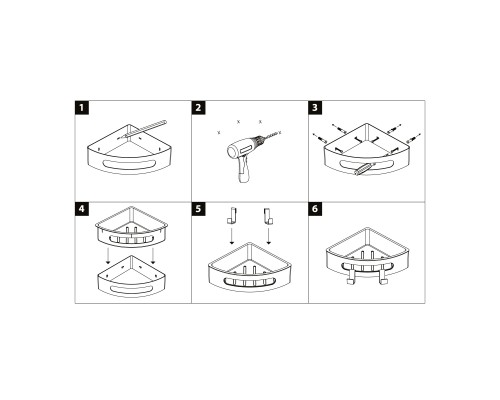 1

2

x x x x

3

4

5

6