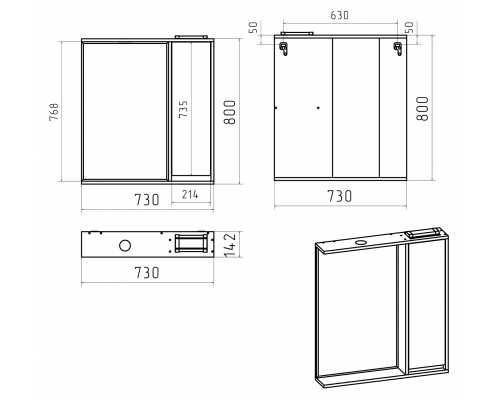 768
735
800
730
214
50
630
50
800
730
142
730