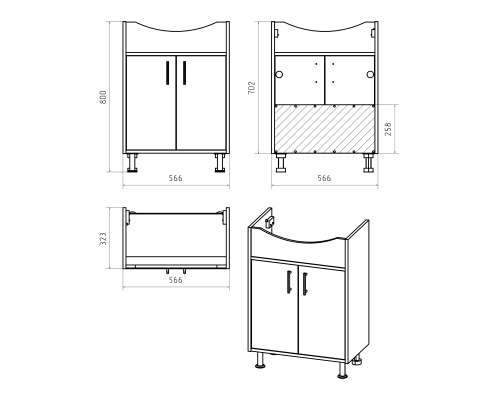 800
566
702
258
566
323
566