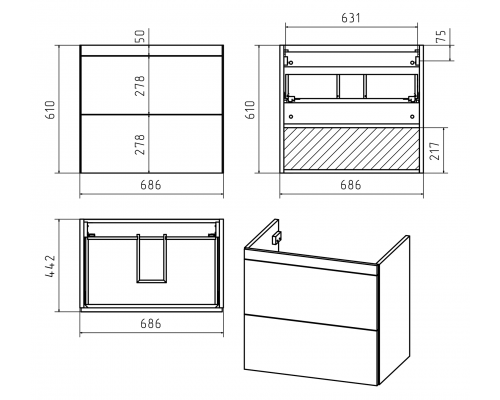 50
278
278
610
686
631
75
610
217
686
442
686