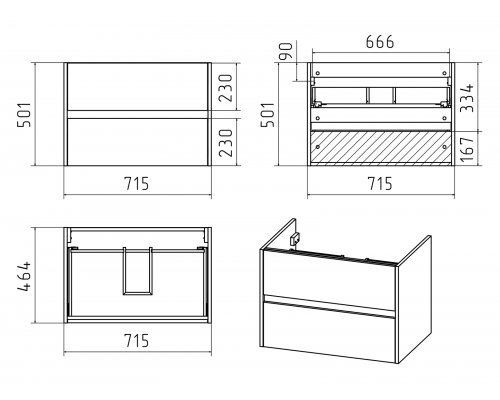 501
230
230
715
90
666
501
334
167
715
464
715