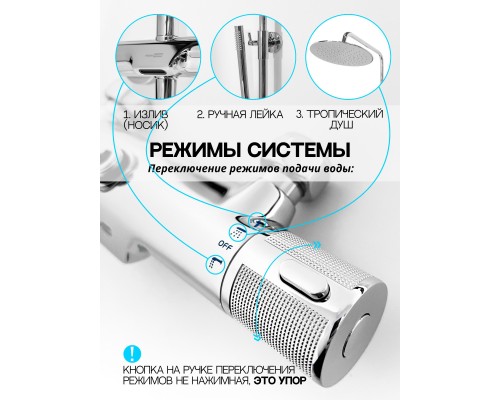 1. ИЗЛИВ (НОСИК)

2. РУЧНАЯ ЛЕЙКА

3. ТРОПИЧЕСКИЙ ДУШ

РЕЖИМЫ СИСТЕМЫ

Переключение режимов подачи воды:

OFF

!

КНОПКА НА РУЧКЕ ПЕРЕКЛЮЧЕНИЯ РЕЖИМОВ НЕ НАЖИМНАЯ, ЭТО УПОР