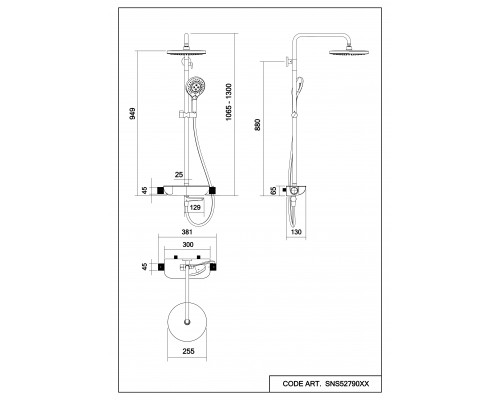 949
1065 - 1300
25
45
129
880
65
130
381
300
45
255
CODE ART. SNS52790XX